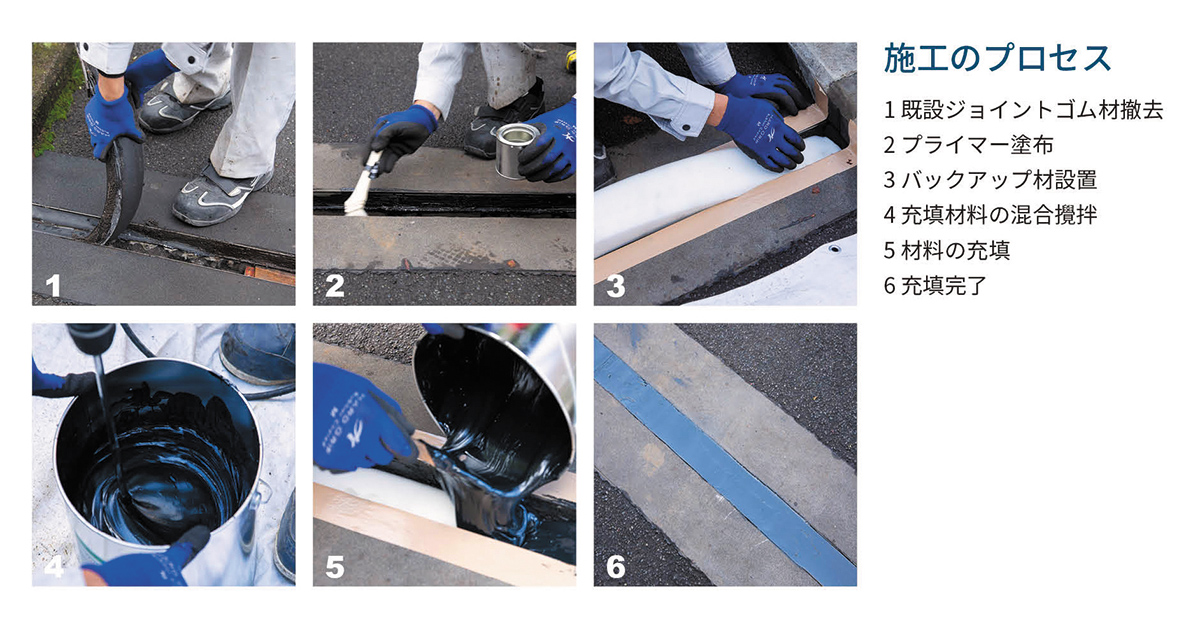 1

2

3

4

5

6

施工のプロセス

1 既設ジョイントゴム材撤去
2 プライマー塗布
3 バックアップ材設置
4 充填材料の混合攪拌
5 材料の充填
6 充填完了